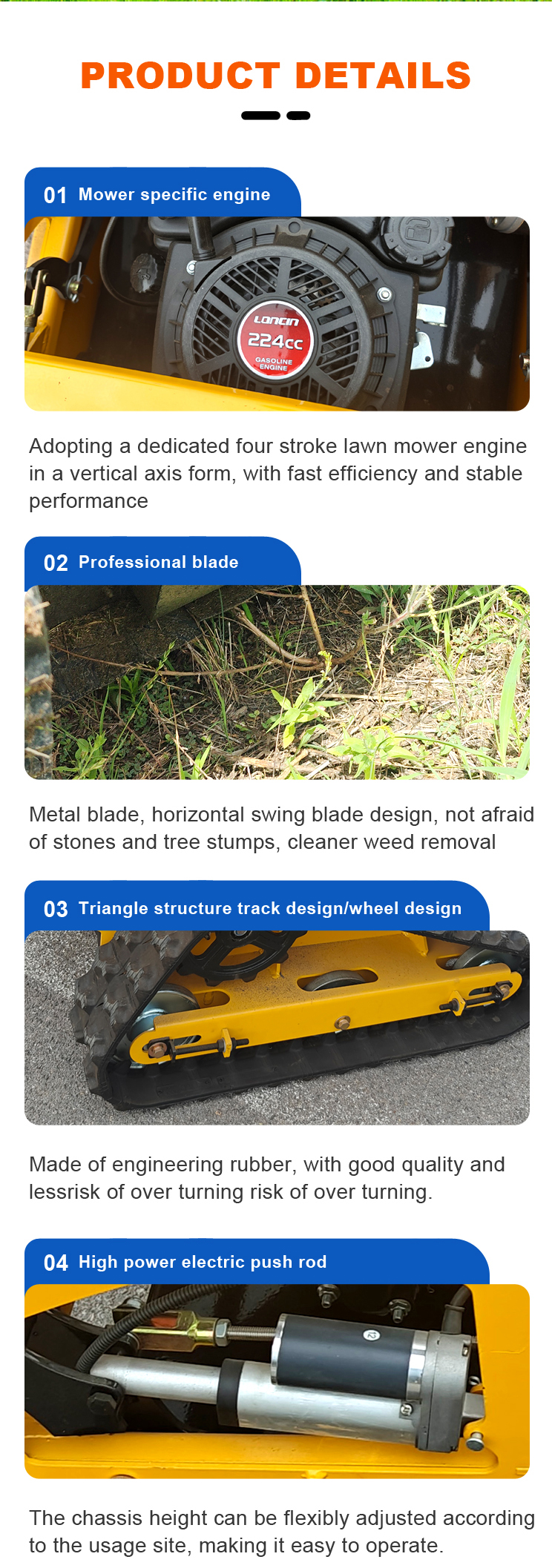 PRODUCT DETAILS

01 Mower specific engine

LONCIN
224cc
GASOLINE ENGINE

Adopting a dedicated four stroke lawn mower engine in a vertical axis form, with fast efficiency and stable performance

02 Professional blade

Metal blade, horizontal swing blade design, not afraid of stones and tree stumps, cleaner weed removal

03 Triangle structure track design/wheel design

Made of engineering rubber, with good quality and lessrisk of over turning risk of over turning.

04 High power electric push rod

The chassis height can be flexibly adjusted according to the usage site, making it easy to operate.