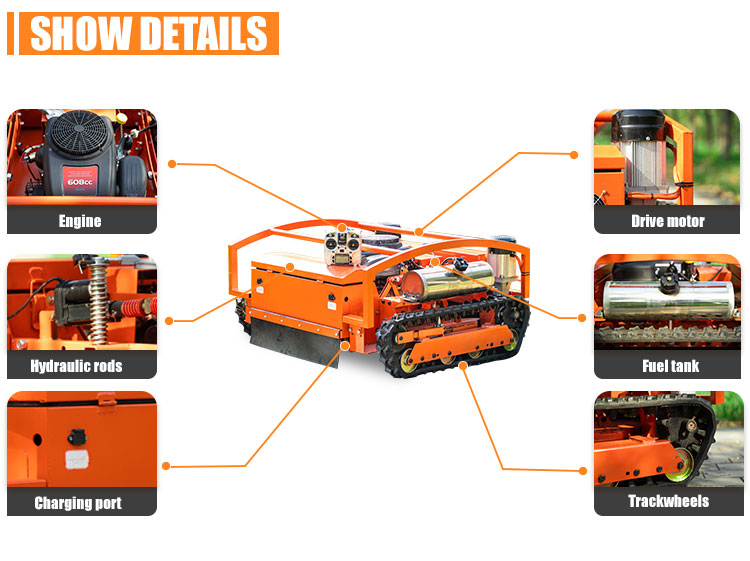 SHOW DETAILS

608cc

Engine

Hydraulic rods

Charging port

Drive motor

Fuel tank

Trackwheels